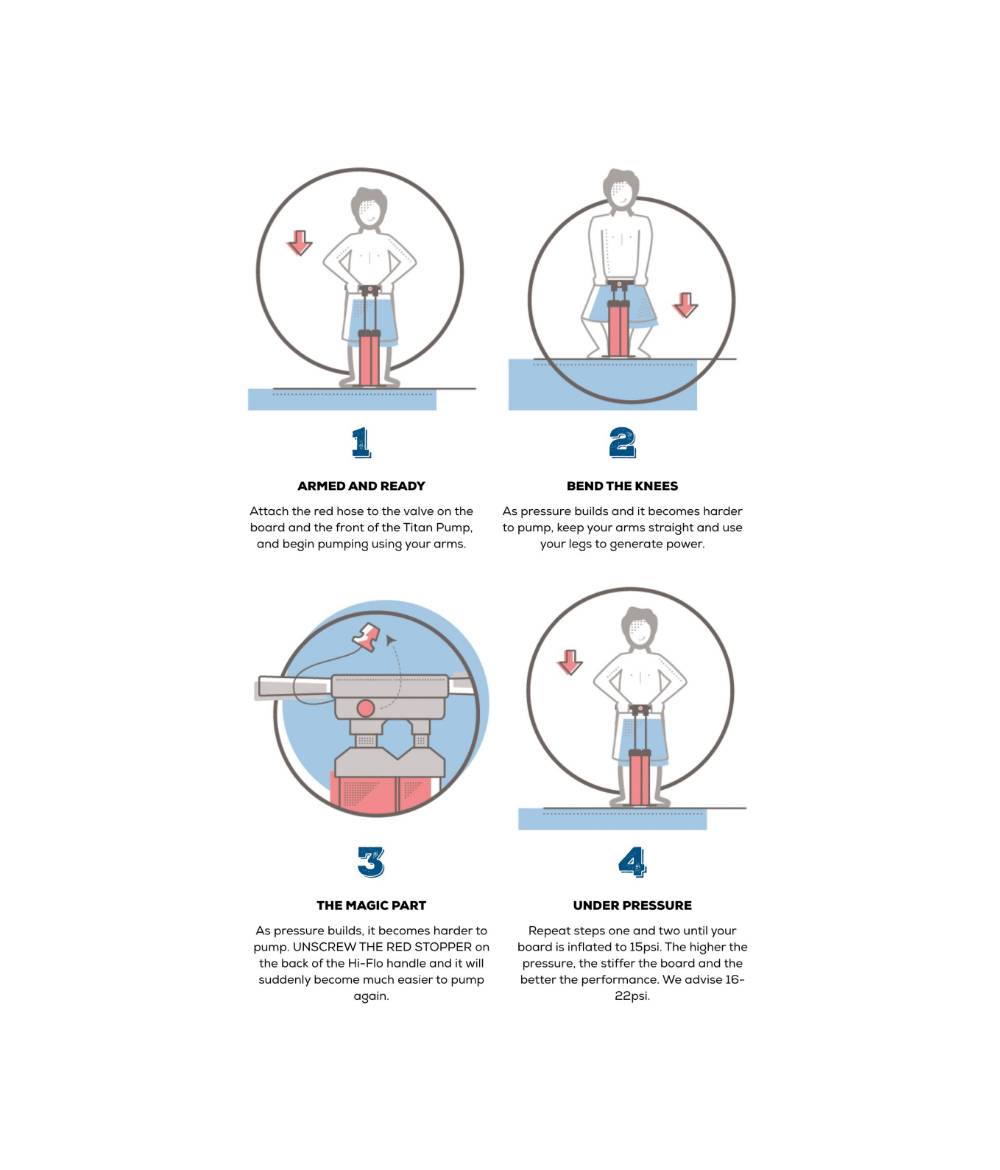 1

ARMED AND READY

Attach the red hose to the valve on the board and the front of the Titan Pump, and begin pumping using your arms.

2

BEND THE KNEES

As pressure builds and it becomes harder to pump, keep your arms straight and use your legs to generate power.

3

THE MAGIC PART

As pressure builds, it becomes harder to pump. UNSCREW THE RED STOPPER on the back of the Hi-Flo handle and it will suddenly become much easier to pump again.

4

UNDER PRESSURE

Repeat steps one and two until your board is inflated to 15psi. The higher the pressure, the stiffer the board and the better the performance. We advise 16-22psi.